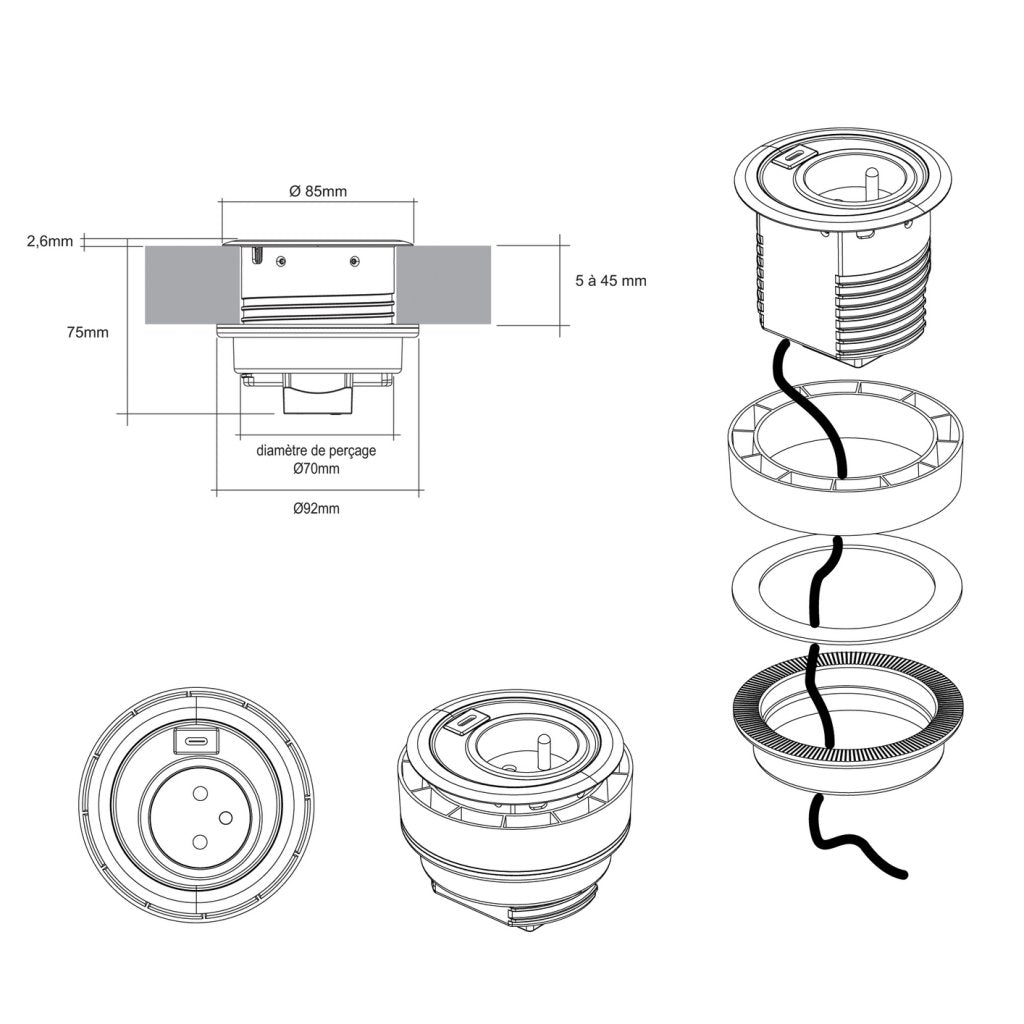 Ø 85mm

2,6mm

5 à 45 mm

75mm

diamètre de perçage
Ø70mm

Ø92mm