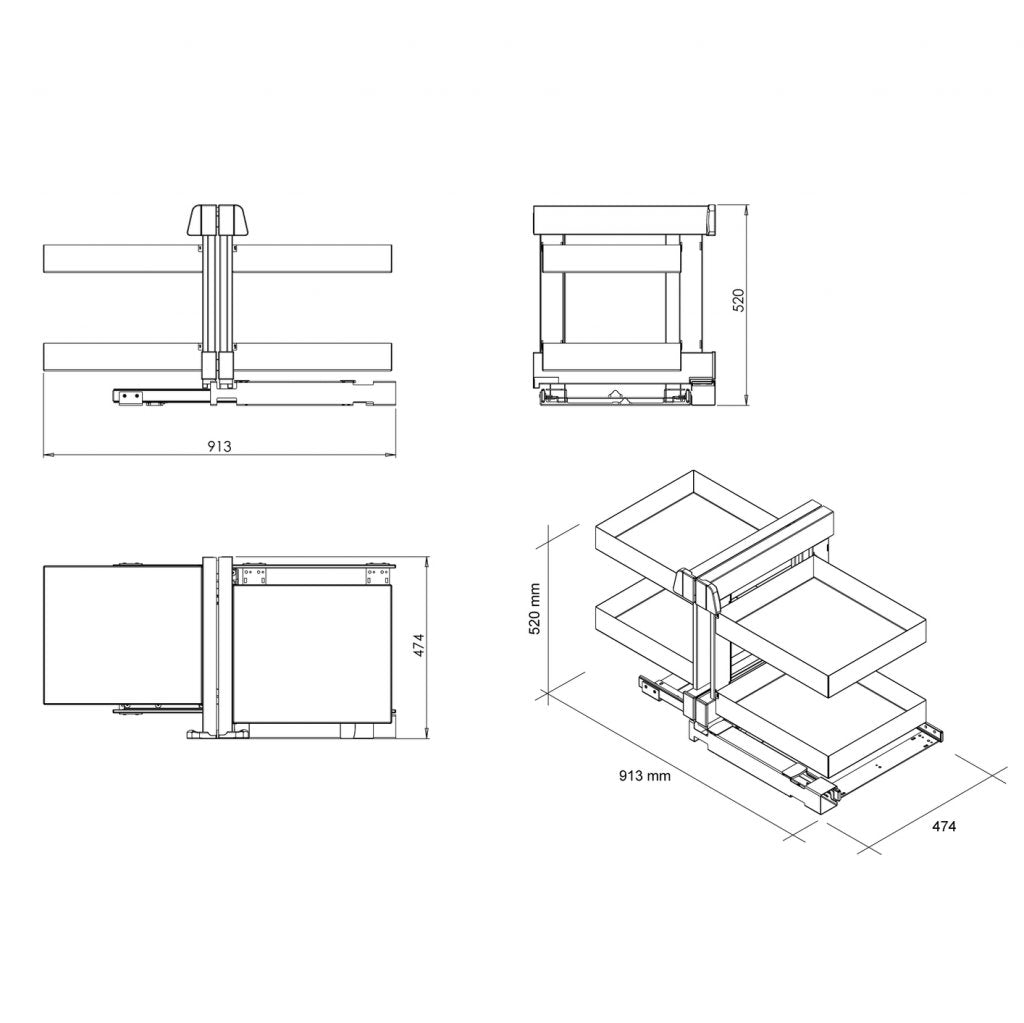 913

520

474

520 mm

913 mm

474